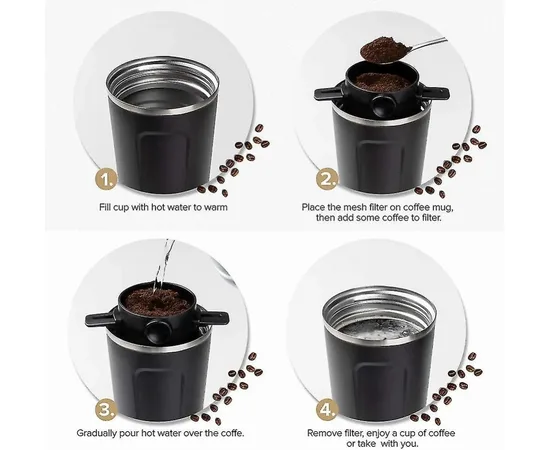 1.

Fill cup with hot water to warm

2.

Place the mesh filter on coffee mug, then add some coffee to filter.

3.

Gradually pour hot water over the coffe.

4.

Remove filter, enjoy a cup of coffee or take with you.