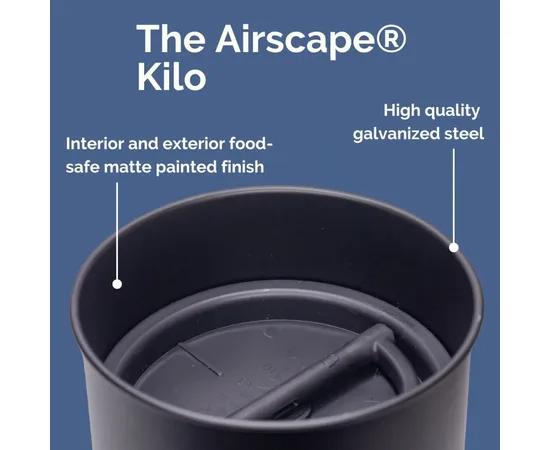 The Airscape® Kilo

Interior and exterior food-safe matte painted finish

High quality galvanized steel